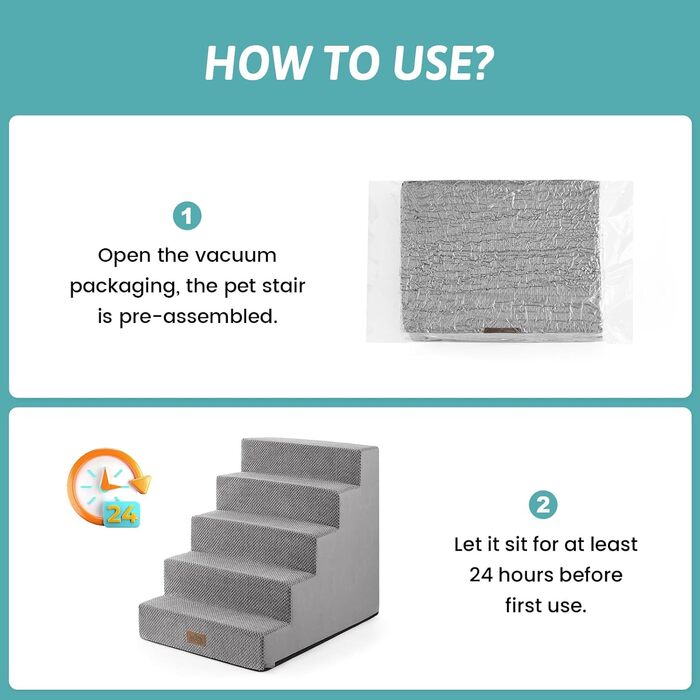 HOW TO USE?

1
Open the vacuum packaging, the pet stair is pre-assembled.

24

2
Let it sit for at least 24 hours before first use.