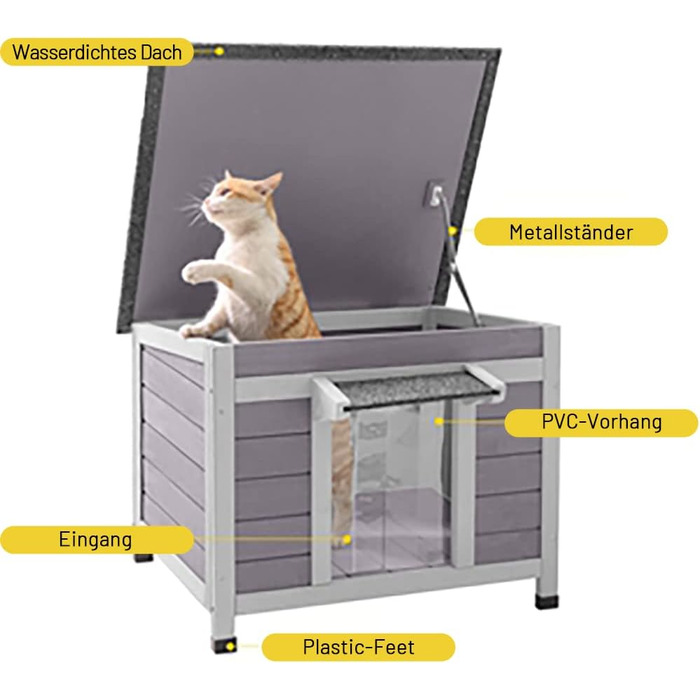 Wasserdichtes Dach

Metallständer

PVC-Vorhang

Eingang

Plastic-Feet