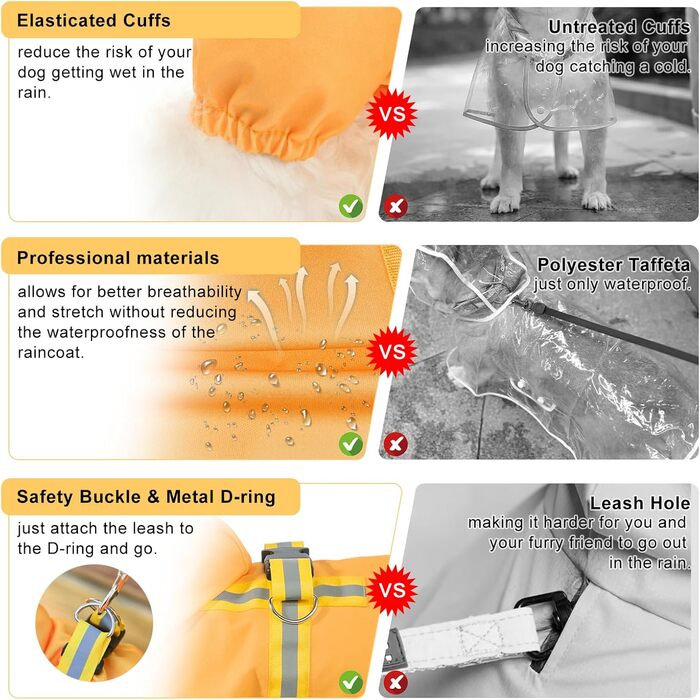 Elasticated Cuffs

reduce the risk of your dog getting wet in the rain.

VS

Untreated Cuffs
increasing the risk of your dog catching a cold.

Professional materials

allows for better breathability and stretch without reducing the waterproofness of the raincoat.

VS

Polyester Taffeta
just only waterproof.

Safety Buckle & Metal D-ring

just attach the leash to the D-ring and go.

VS

Leash Hole
making it harder for you and your furry friend to go out in the rain.