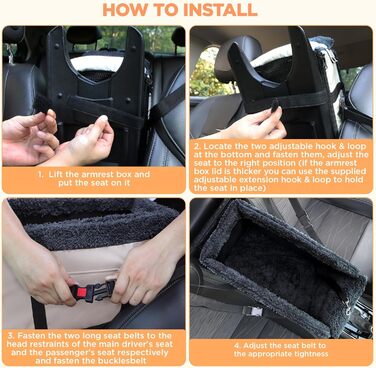 HOW TO INSTALL

1. Lift the armrest box and put the seat on it

2. Locate the two adjustable hook & loop at the bottom and fasten them, adjust the seat to the right position (if the armrest box lid is thicker you can use the supplied adjustable extension hook & loop to hold the seat in place)

3. Fasten the two long seat belts to the head restraints of the main driver's seat and the passenger's seat respectively and fasten the bucklesbelt

4. Adjust the seat belt to the appropriate tightness