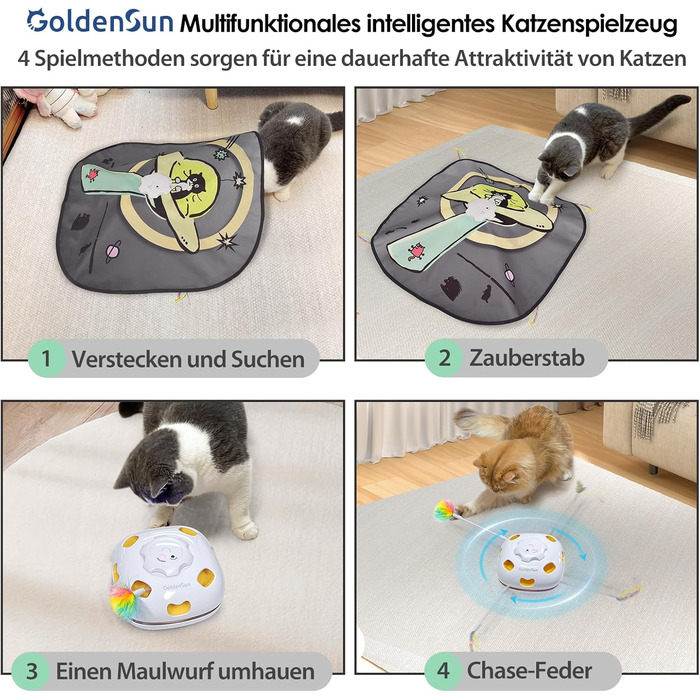 GoldenSun Multifunktionales intelligentes Katzenspielzeug

4 Spielmethoden sorgen für eine dauerhafte Attraktivität von Katzen

1 Verstecken und Suchen

2 Zauberstab

GoldenSun

3 Einen Maulwurf umhauen

GoldenSun

4 Chase-Feder