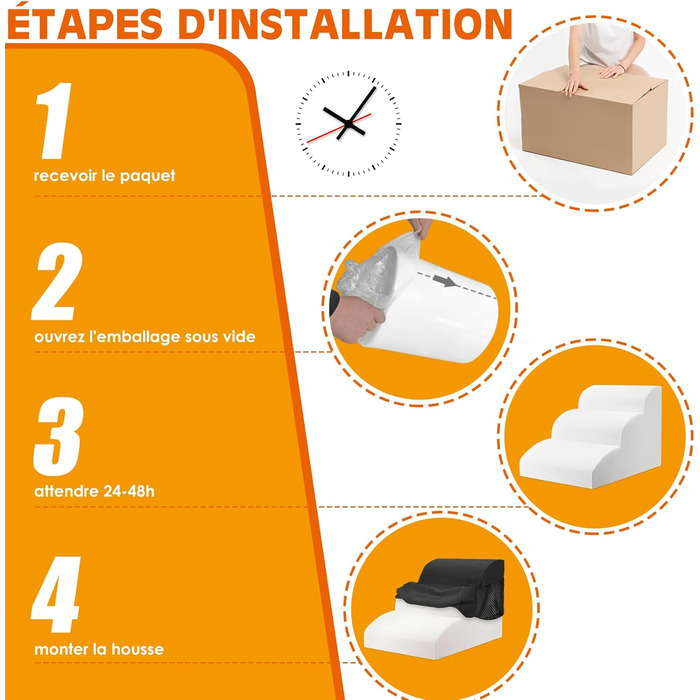 ÉTAPES D'INSTALLATION

1

recevoir le paquet

2

ouvrez l'emballage sous vide

3

attendre 24-48h

4

monter la housse