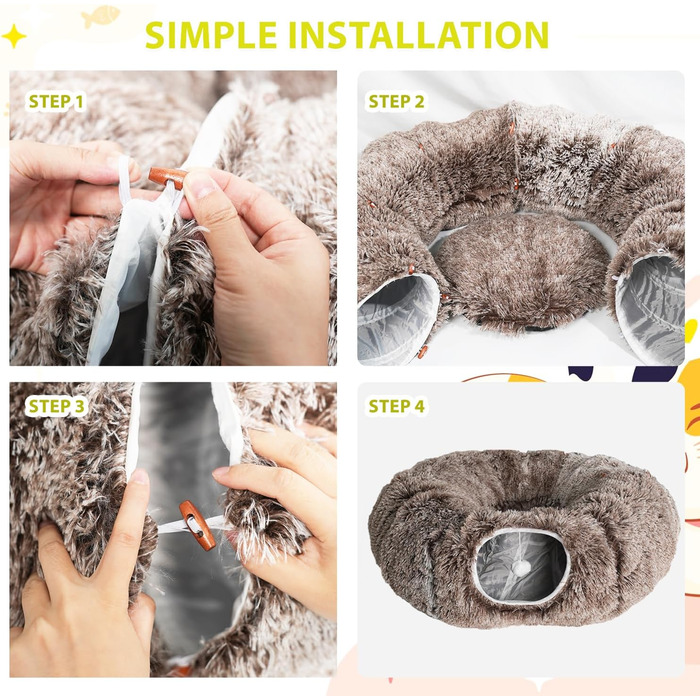 SIMPLE INSTALLATION

STEP 1

STEP 2

STEP 3

STEP 4