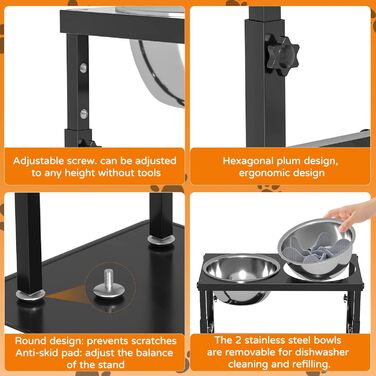 Adjustable screw. can be adjusted to any height without tools

Hexagonal plum design, ergonomic design

Round design: prevents scratches
Anti-skid pad: adjust the balance of the stand

The 2 stainless steel bowls are removable for dishwasher cleaning and refilling.