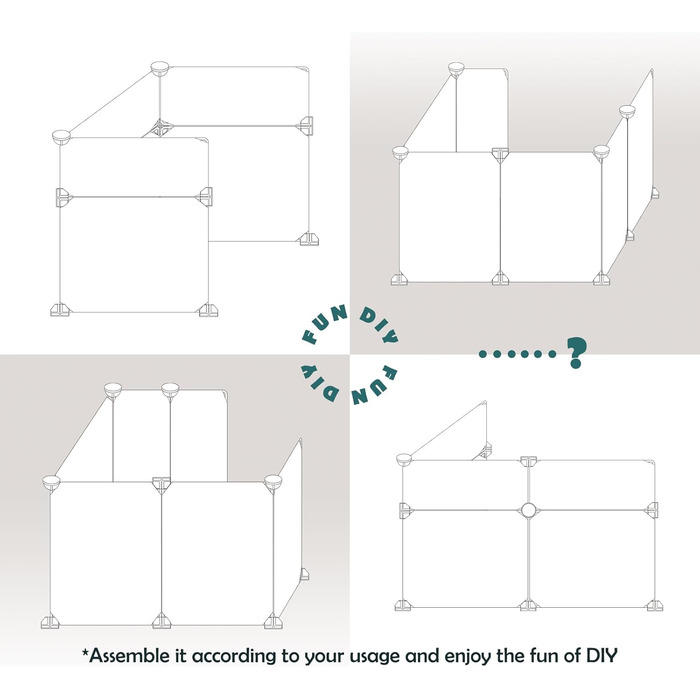 FUN DIY
FUN DIY

......?

*Assemble it according to your usage and enjoy the fun of DIY