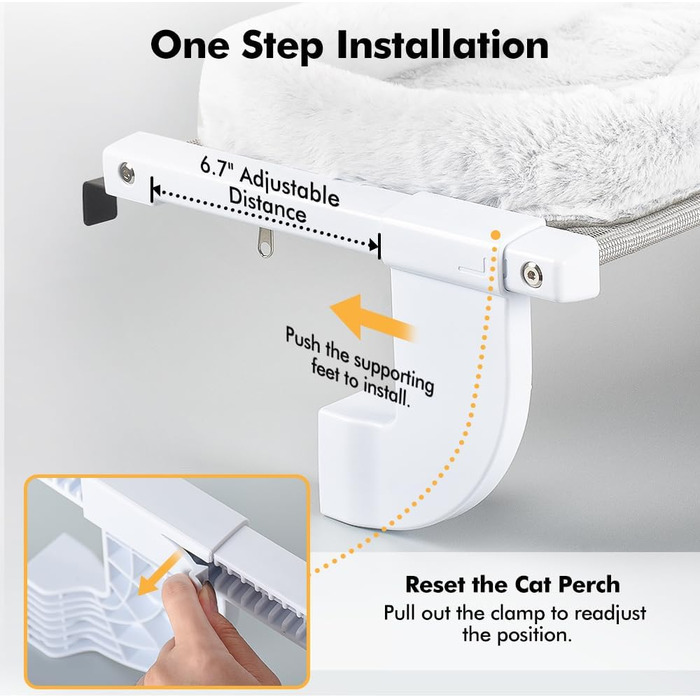 One Step Installation

6.7" Adjustable Distance

Push the supporting feet to install.

Reset the Cat Perch
Pull out the clamp to readjust the position.