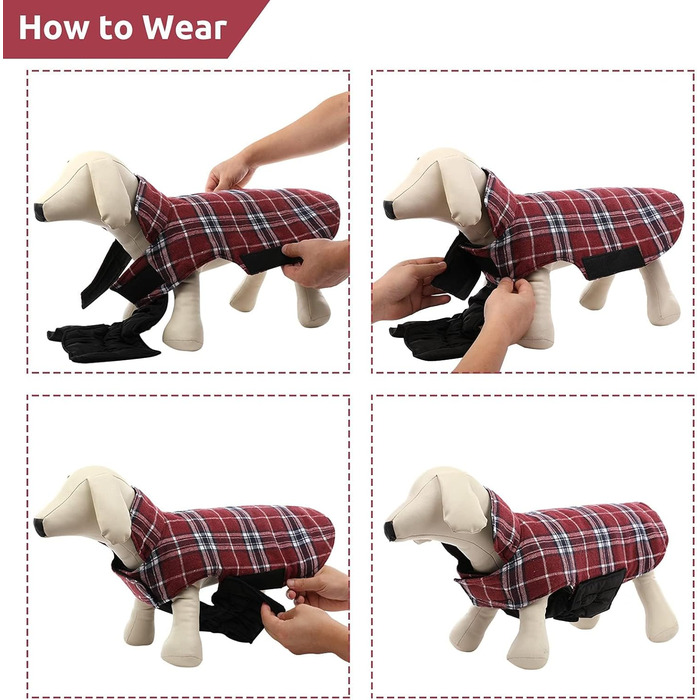 How to Wear