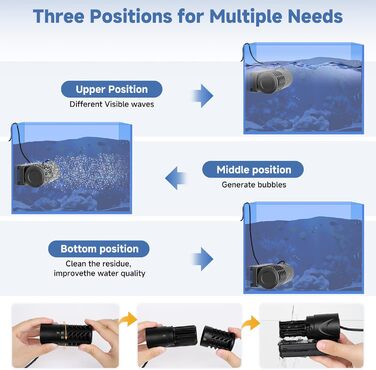 Three Positions for Multiple Needs

Upper Position
Different Visible waves

Middle position
Generate bubbles

Bottom position
Clean the residue, improvethe water quality