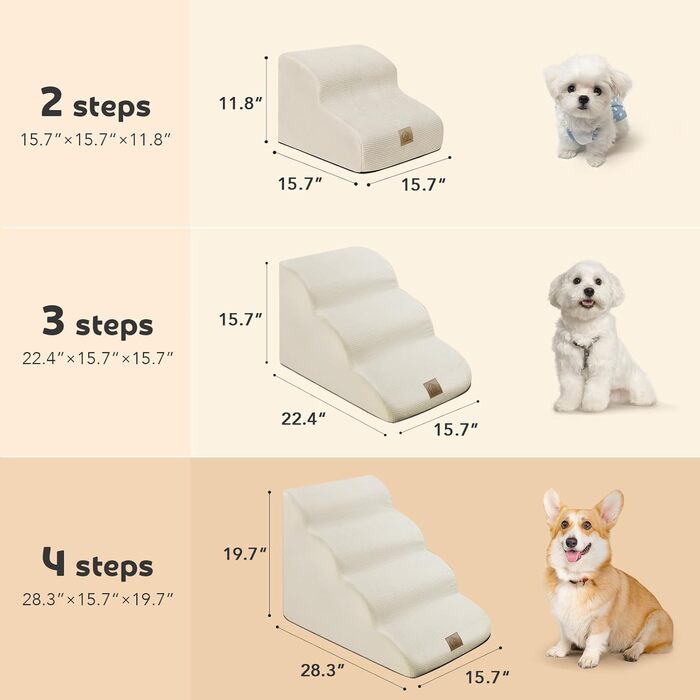 2 steps
15.7″×15.7″×11.8″

11.8″
15.7″
15.7″

3 steps
22.4″×15.7″×15.7″

15.7″
22.4″
15.7″

4 steps
28.3″×15.7″×19.7″

19.7″
28.3″
15.7″