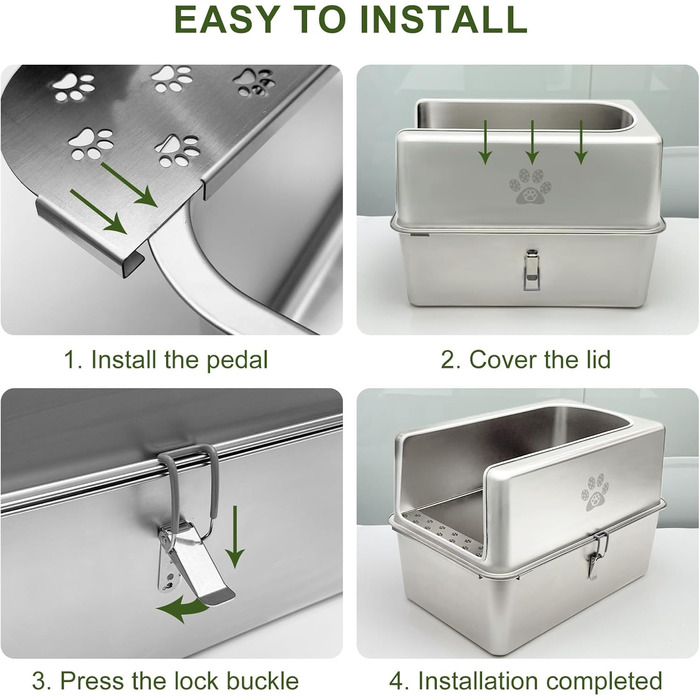 EASY TO INSTALL

1. Install the pedal

2. Cover the lid

3. Press the lock buckle

4. Installation completed