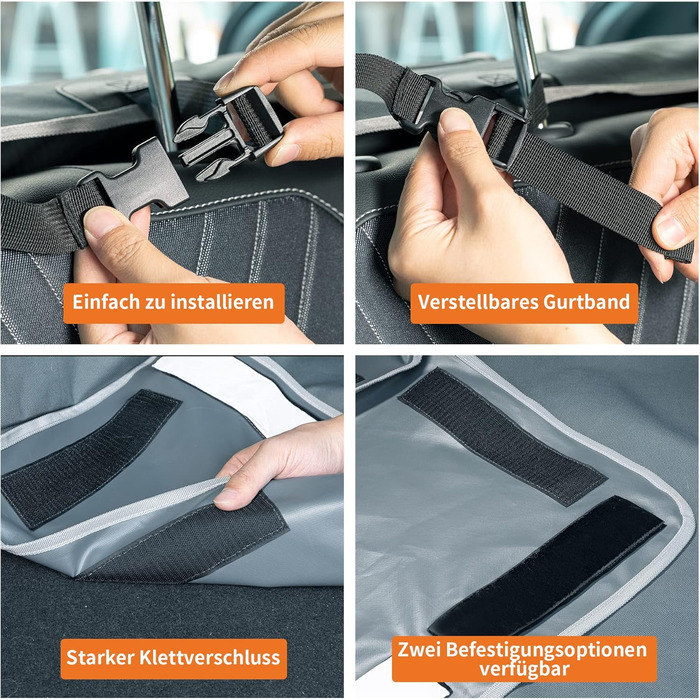 Einfach zu installieren

Verstellbares Gurtband

Starker Klettverschluss

Zwei Befestigungsoptionen verfügbar