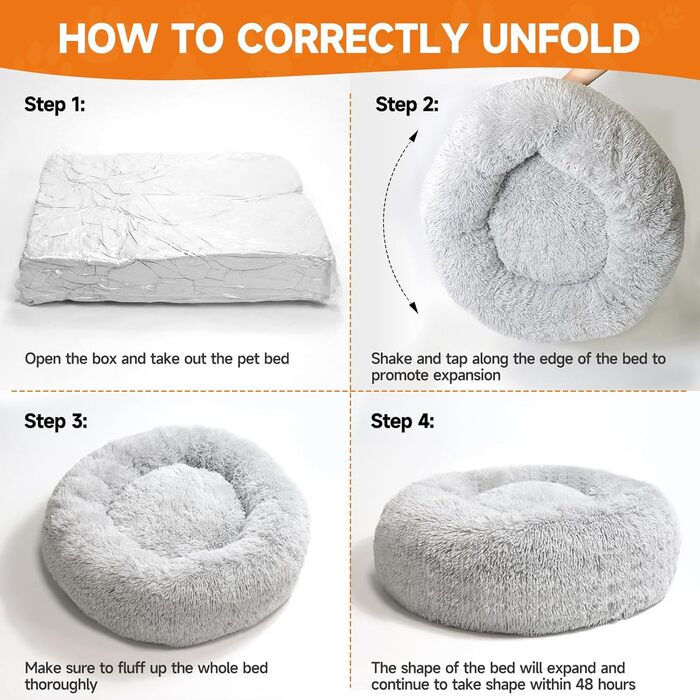 HOW TO CORRECTLY UNFOLD

Step 1:

Open the box and take out the pet bed

Step 2:

Shake and tap along the edge of the bed to promote expansion

Step 3:

Make sure to fluff up the whole bed thoroughly

Step 4:

The shape of the bed will expand and continue to take shape within 48 hours