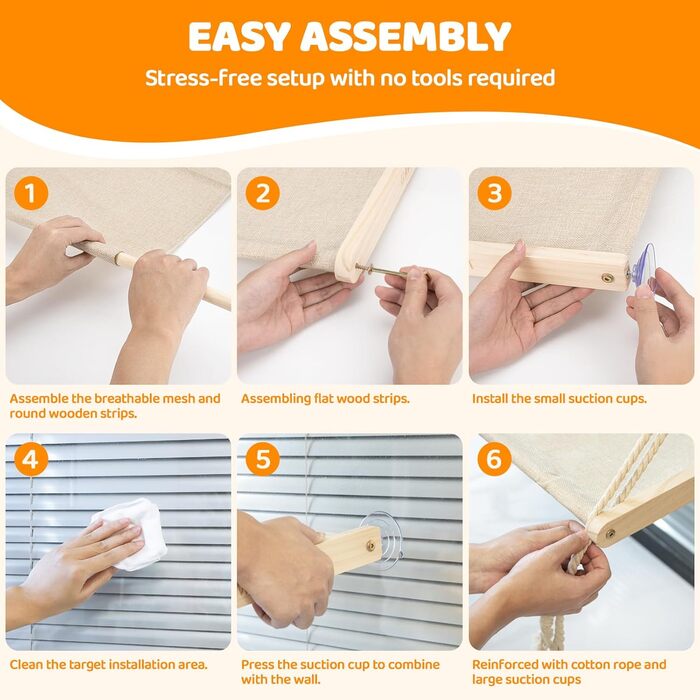 EASY ASSEMBLY
Stress-free setup with no tools required

1
Assemble the breathable mesh and round wooden strips.

2
Assembling flat wood strips.

3
Install the small suction cups.

4
Clean the target installation area.

5
Press the suction cup to combine with the wall.

6
Reinforced with cotton rope and large suction cups