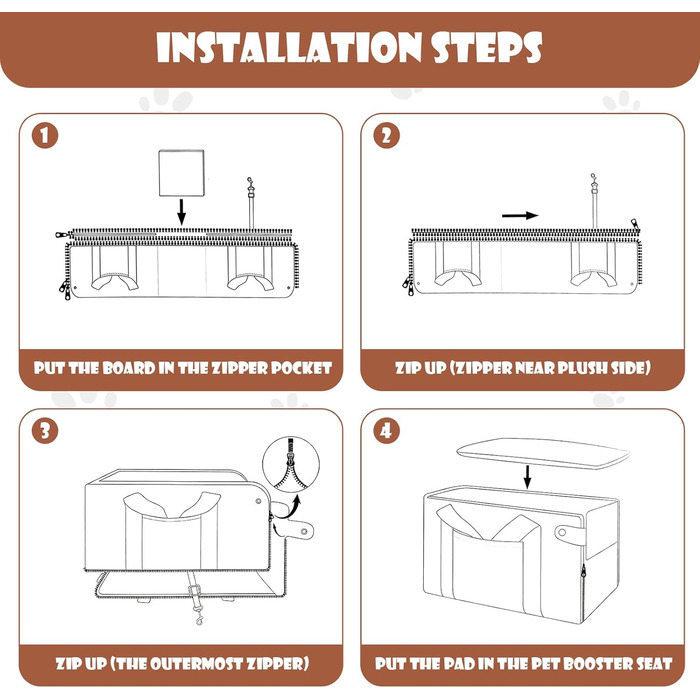 INSTALLATION STEPS

1

PUT THE BOARD IN THE ZIPPER POCKET

2

ZIP UP (ZIPPER NEAR PLUSH SIDE)

3

ZIP UP (THE OUTERMOST ZIPPER)

4

PUT THE PAD IN THE PET BOOSTER SEAT