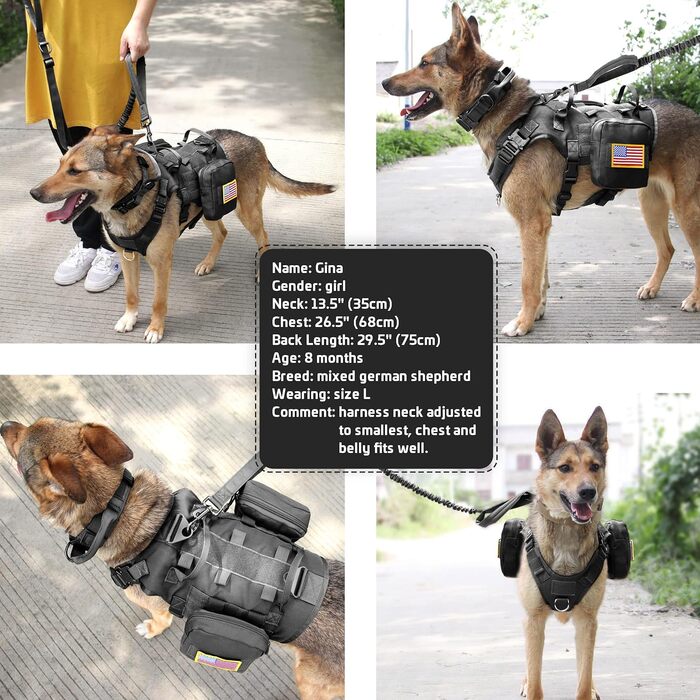 Name: Gina
Gender: girl
Neck: 13.5" (35cm)
Chest: 26.5" (68cm)
Back Length: 29.5" (75cm)
Age: 8 months
Breed: mixed german shepherd
Wearing: size L
Comment: harness neck adjusted to smallest, chest and belly fits well.