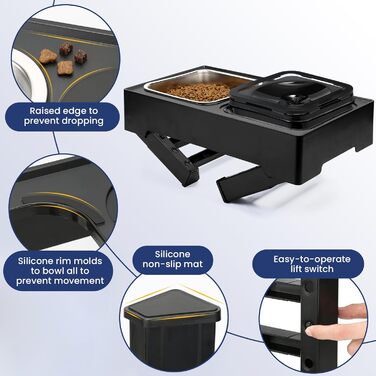 Raised edge to prevent dropping

Silicone rim molds to bowl all to prevent movement

Silicone non-slip mat

Easy-to-operate lift switch