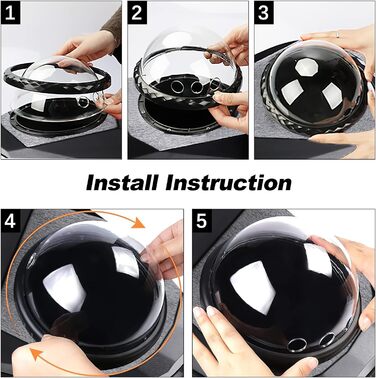 1

2

3

Install Instruction

4

5