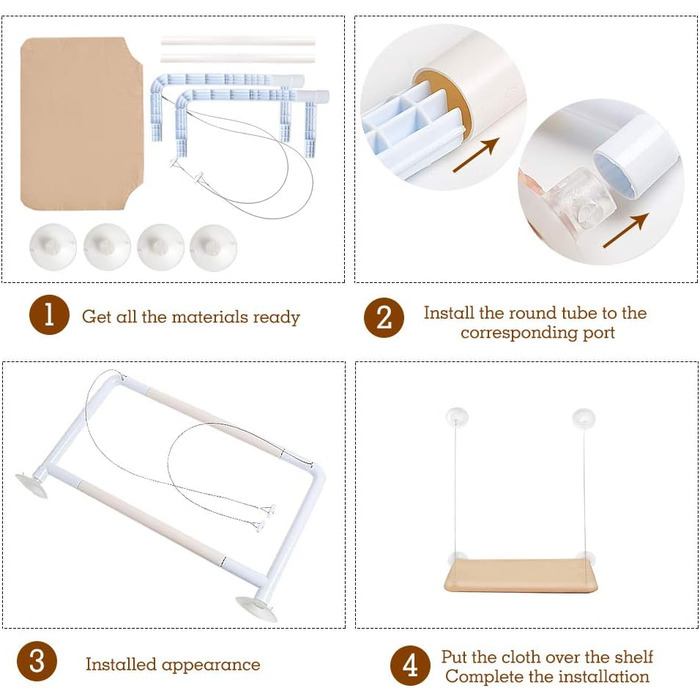 1 Get all the materials ready

2 Install the round tube to the corresponding port

3 Installed appearance

4 Put the cloth over the shelf
Complete the installation