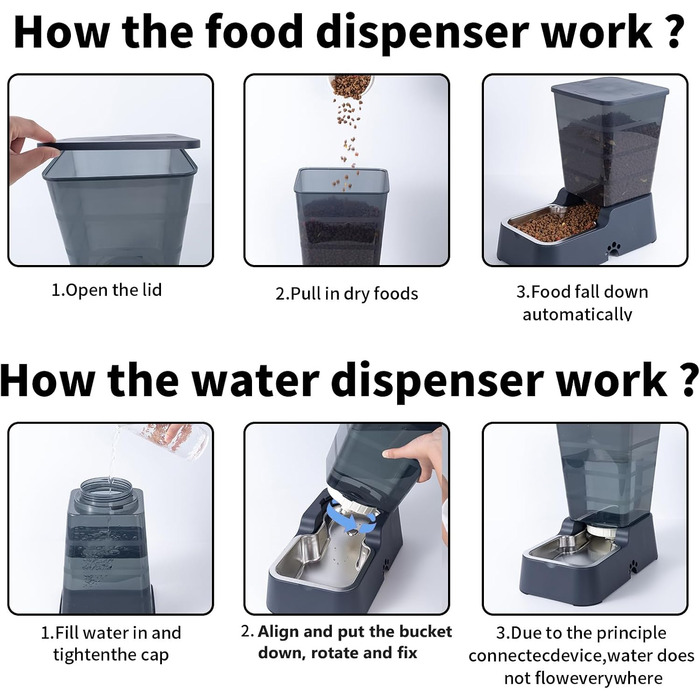 How the food dispenser work ?

1.Open the lid

2.Pull in dry foods

3.Food fall down automatically

How the water dispenser work ?

1.Fill water in and tightenthe cap

2. Align and put the bucket down, rotate and fix

3.Due to the principle connectecdevice,water does not floweverywhere