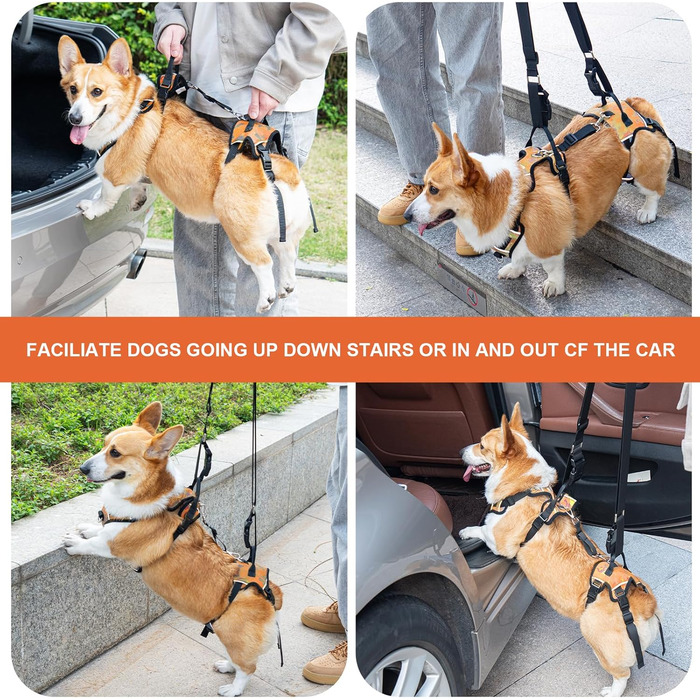 FACILIATE DOGS GOING UP DOWN STAIRS OR IN AND OUT CF THE CAR