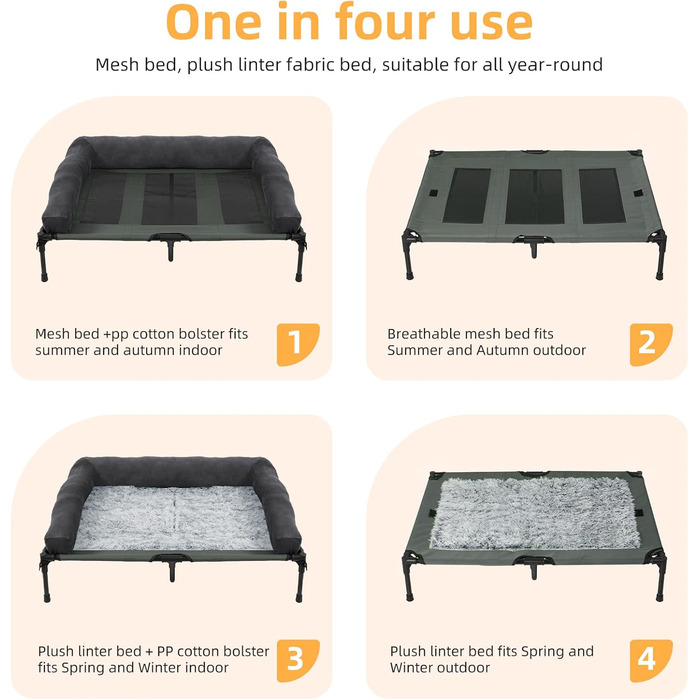 One in four use

Mesh bed, plush linter fabric bed, suitable for all year-round

Mesh bed +pp cotton bolster fits summer and autumn indoor

1

Breathable mesh bed fits Summer and Autumn outdoor

2

Plush linter bed + PP cotton bolster fits Spring and Winter indoor

3

Plush linter bed fits Spring and Winter outdoor

4