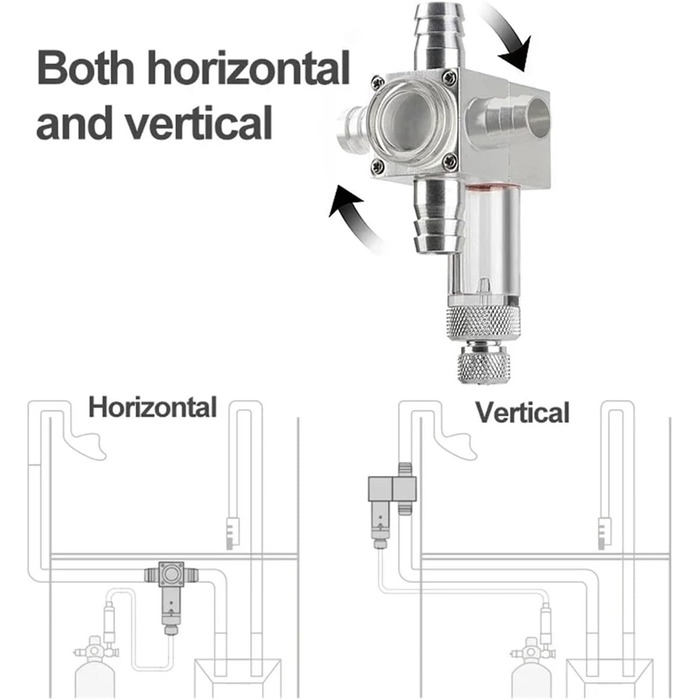 Both horizontal and vertical

Horizontal

Vertical