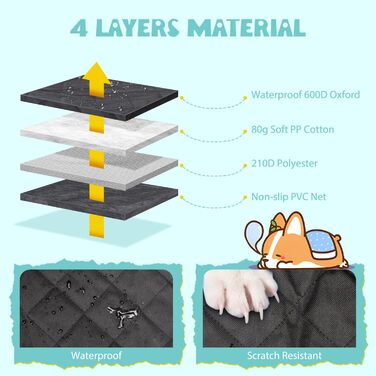 4 LAYERS MATERIAL

Waterproof 600D Oxford

80g Soft PP Cotton

210D Polyester

Non-slip PVC Net

Waterproof

Scratch Resistant