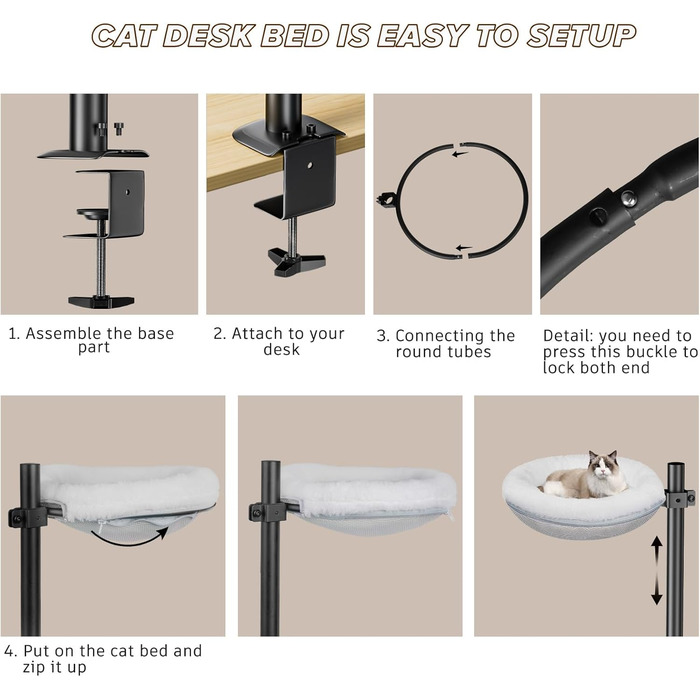 CAT DESK BED IS EASY TO SETUP

1. Assemble the base part

2. Attach to your desk

3. Connecting the round tubes

Detail: you need to press this buckle to lock both end

4. Put on the cat bed and zip it up