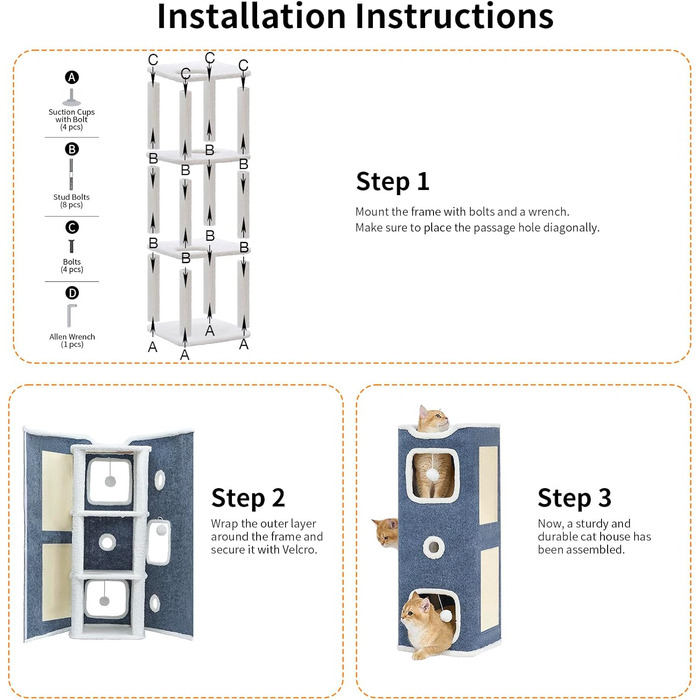 Installation Instructions

A
Suction Cups with Bolt (4 pcs)

B
Stud Bolts (8 pcs)

C
Bolts (4 pcs)

D
Allen Wrench (1 pcs)

C C C C
B B B B
B B B B
A A A A

Step 1
Mount the frame with bolts and a wrench.
Make sure to place the passage hole diagonally.

Step 2
Wrap the outer layer around the frame and secure it with Velcro.

Step 3
Now, a sturdy and durable cat house has been assembled.