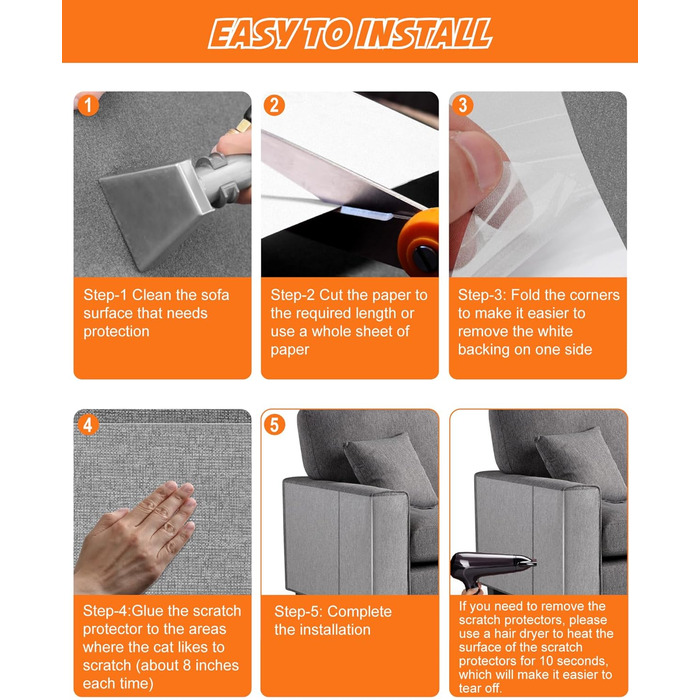 EASY TO INSTALL

1

Step-1 Clean the sofa surface that needs protection

2

Step-2 Cut the paper to the required length or use a whole sheet of paper

3

Step-3: Fold the corners to make it easier to remove the white backing on one side

4

Step-4:Glue the scratch protector to the areas where the cat likes to scratch (about 8 inches each time)

5

Step-5: Complete the installation

If you need to remove the scratch protectors, please use a hair dryer to heat the surface of the scratch protectors for 10 seconds, which will make it easier to tear off.