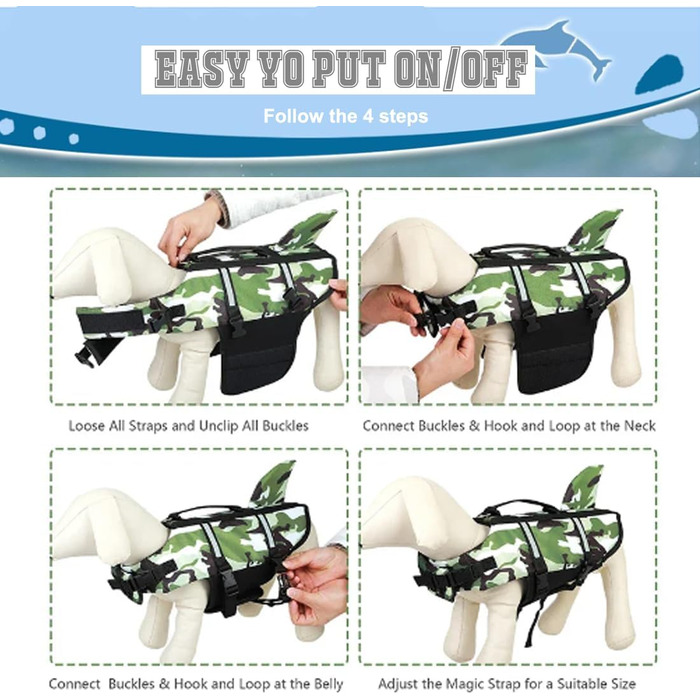 EASY YO PUT ON/OFF

Follow the 4 steps

Loose All Straps and Unclip All Buckles

Connect Buckles & Hook and Loop at the Neck

Connect Buckles & Hook and Loop at the Belly

Adjust the Magic Strap for a Suitable Size