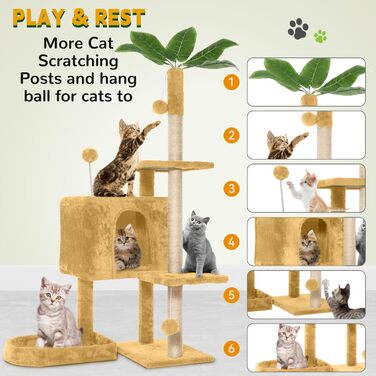 PLAY & REST

More Cat Scratching Posts and hang ball for cats to

1

2

3

4

5

6