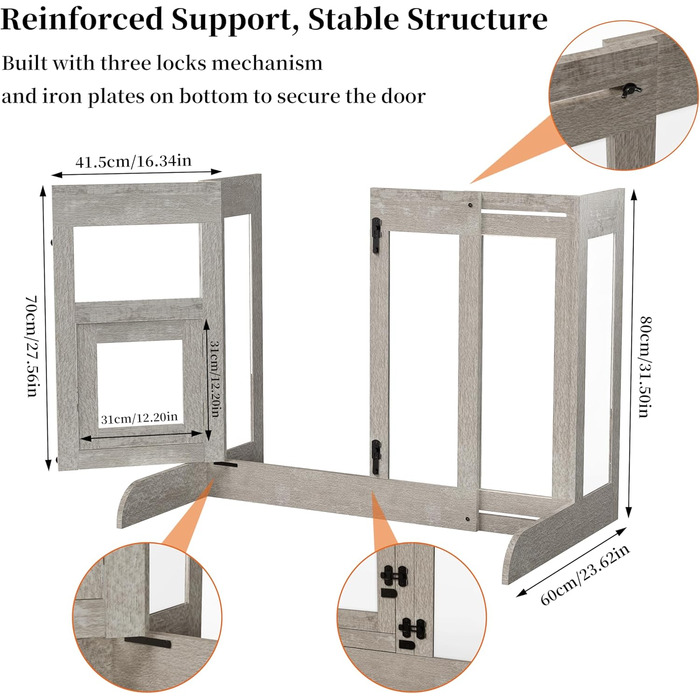 Reinforced Support, Stable Structure

Built with three locks mechanism
and iron plates on bottom to secure the door

41.5cm/16.34in

70cm/27.56in

31cm/12.20in

31cm/12.20in

80cm/31.50in

60cm/23.62in