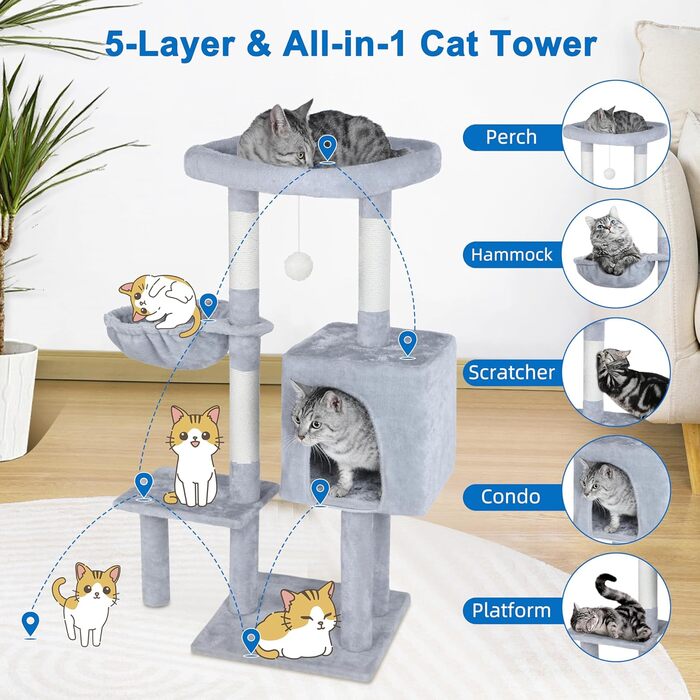 5-Layer & All-in-1 Cat Tower

Perch

Hammock

Scratcher

Condo

Platform