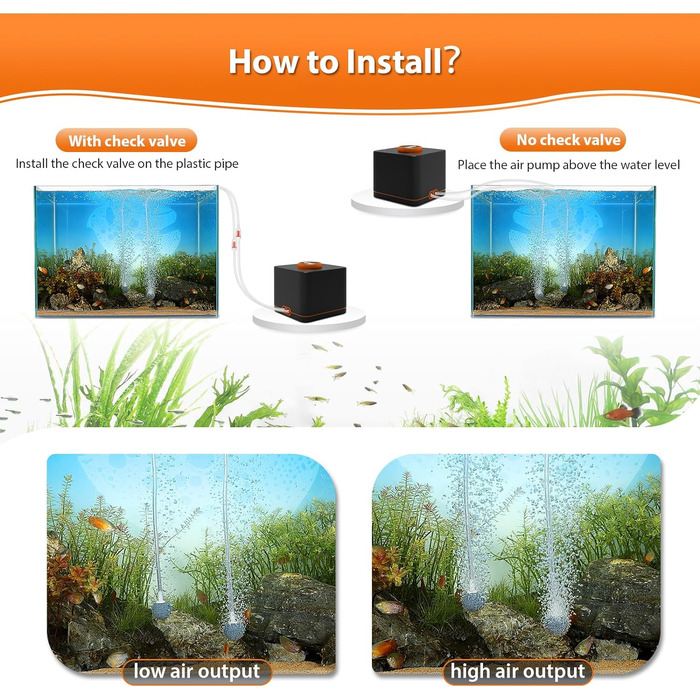 How to Install?

With check valve

Install the check valve on the plastic pipe

No check valve

Place the air pump above the water level

low air output

high air output