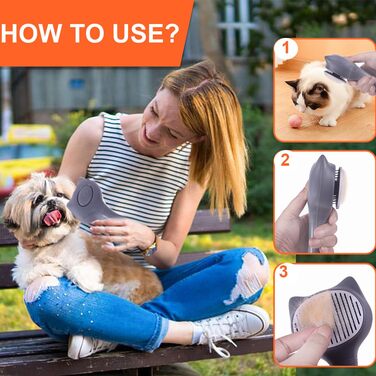 HOW TO USE?

1

2

3