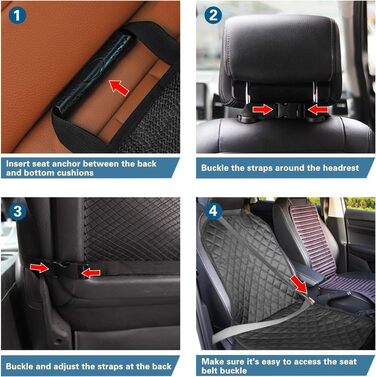 1

Insert seat anchor between the back and bottom cushions

2

Buckle the straps around the headrest

3

Buckle and adjust the straps at the back

4

Make sure it's easy to access the seat belt buckle