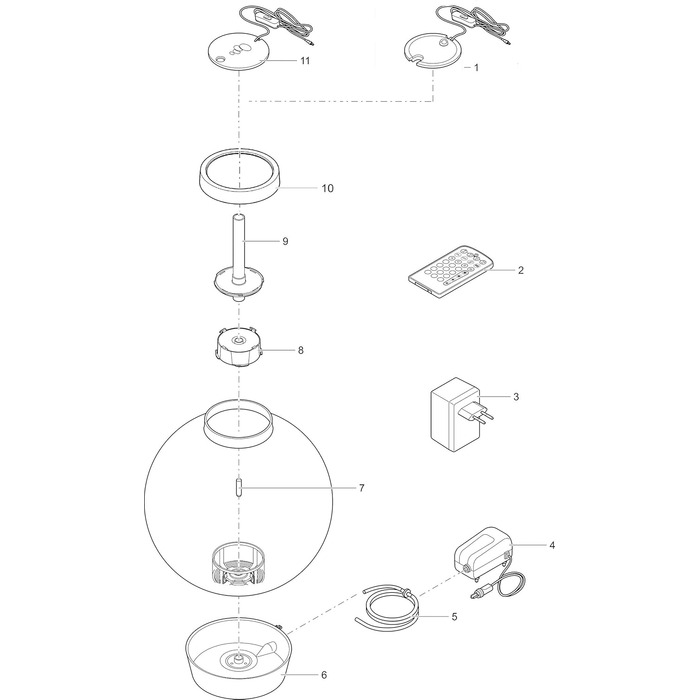 11
1
10
9
2
8
3
7
4
5
6