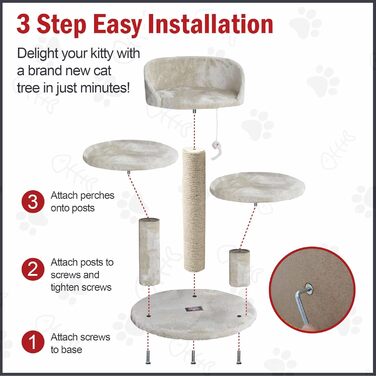 3 Step Easy Installation

Delight your kitty with a brand new cat tree in just minutes!

3 Attach perches onto posts

2 Attach posts to screws and tighten screws

1 Attach screws to base