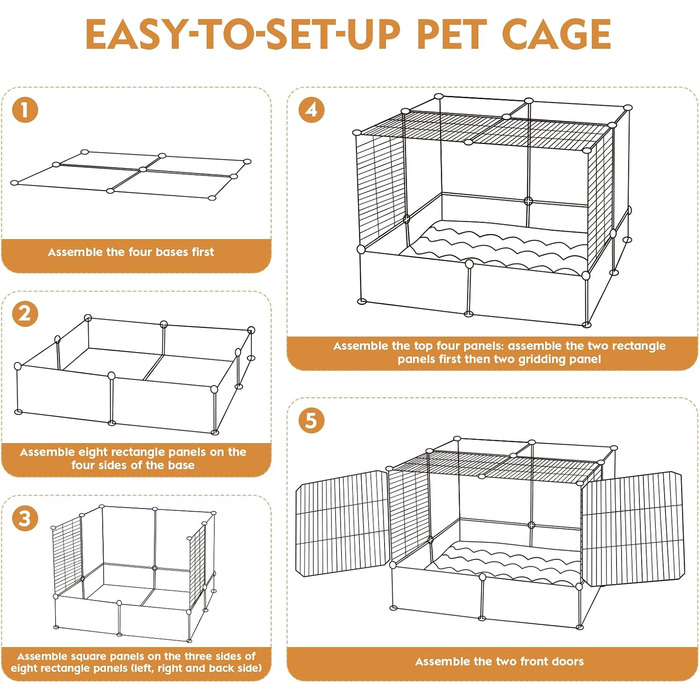 EASY-TO-SET-UP PET CAGE

1

Assemble the four bases first

2

Assemble eight rectangle panels on the four sides of the base

3

Assemble square panels on the three sides of eight rectangle panels (left, right and back side)

4

Assemble the top four panels: assemble the two rectangle panels first then two gridding panel

5

Assemble the two front doors