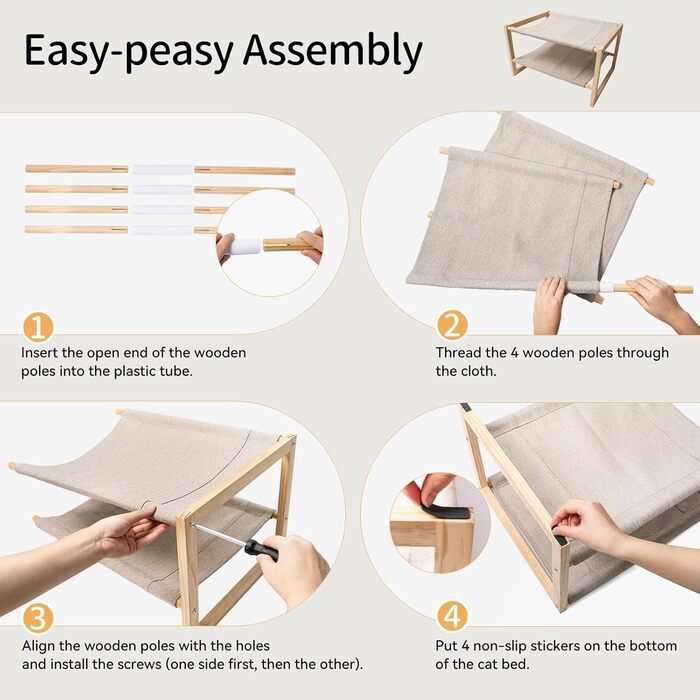 Easy-peasy Assembly

1
Insert the open end of the wooden poles into the plastic tube.

2
Thread the 4 wooden poles through the cloth.

3
Align the wooden poles with the holes and install the screws (one side first, then the other).

4
Put 4 non-slip stickers on the bottom of the cat bed.