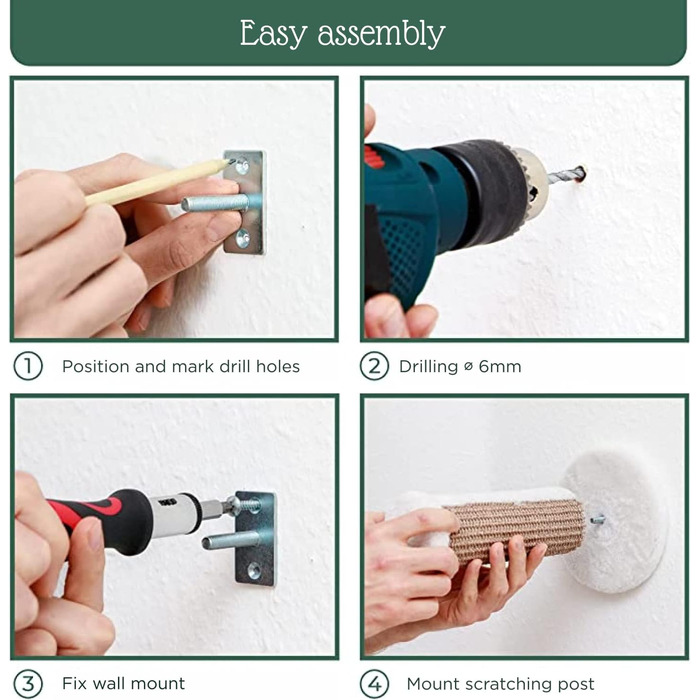 Easy assembly

① Position and mark drill holes

② Drilling ⌀ 6mm

③ Fix wall mount

④ Mount scratching post