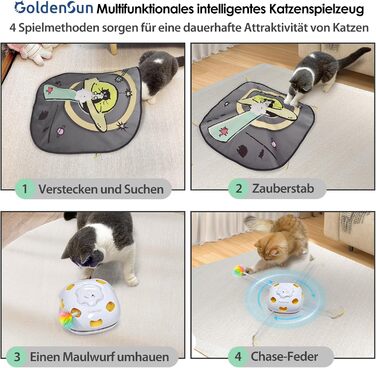 GoldenSun Multifunktionales intelligentes Katzenspielzeug
4 Spielmethoden sorgen für eine dauerhafte Attraktivität von Katzen

1 Verstecken und Suchen

2 Zauberstab

3 Einen Maulwurf umhauen

4 Chase-Feder