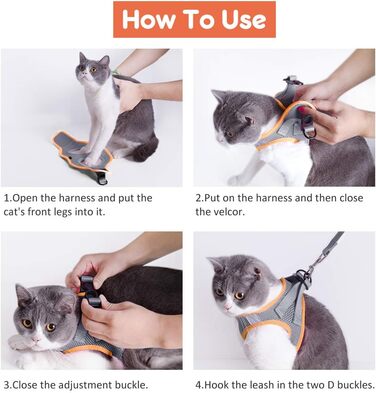 How To Use

1.Open the harness and put the cat's front legs into it.

2.Put on the harness and then close the velcor.

3.Close the adjustment buckle.

4.Hook the leash in the two D buckles.