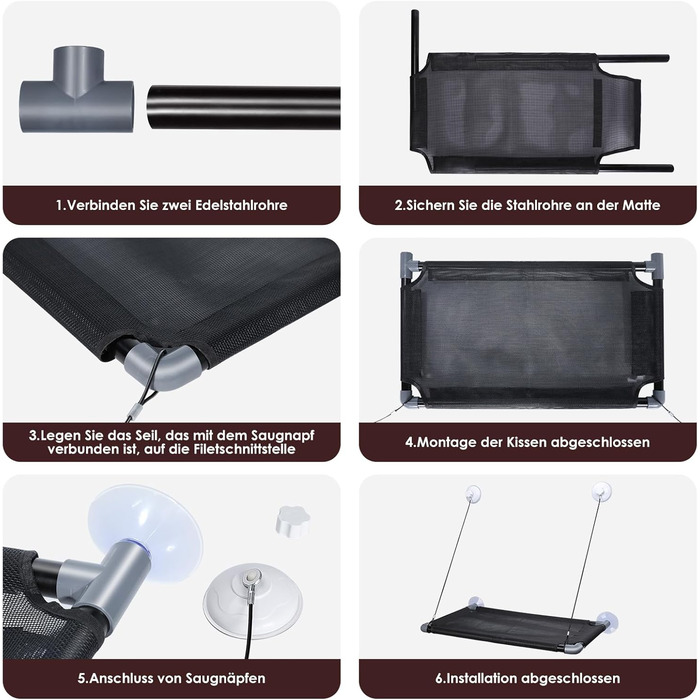 1.Verbinden Sie zwei Edelstahlrohre

2.Sichern Sie die Stahlrohre an der Matte

3.Legen Sie das Seil, das mit dem Saugnapf verbunden ist, auf die Filetschnittstelle

4.Montage der Kissen abgeschlossen

5.Anschluss von Saugnäpfen

6.Installation abgeschlossen