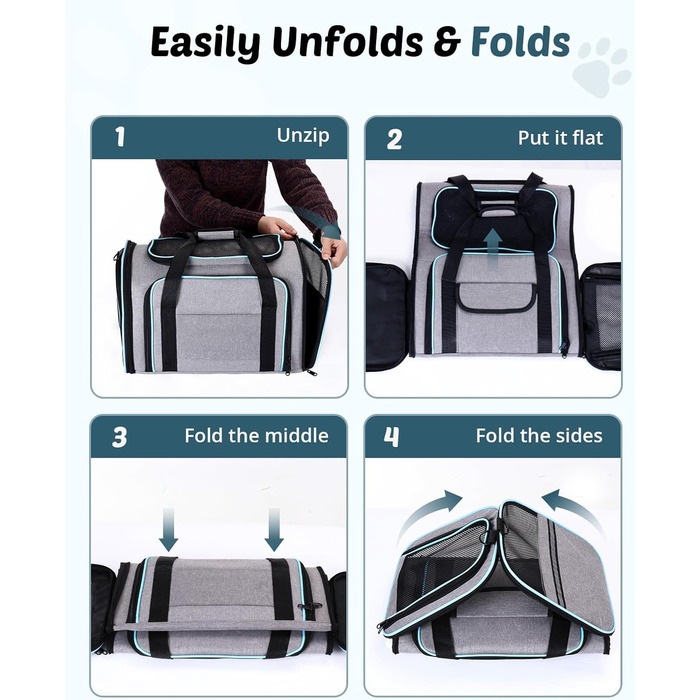 Easily Unfolds & Folds

1 Unzip

2 Put it flat

3 Fold the middle

4 Fold the sides