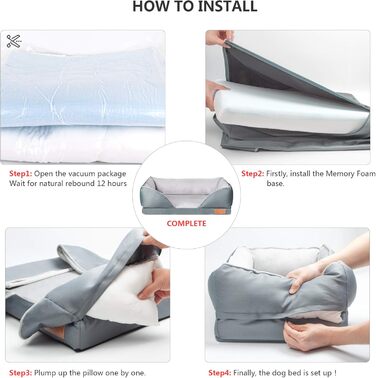 HOW TO INSTALL

Step1: Open the vacuum package
Wait for natural rebound 12 hours

Step2: Firstly, install the Memory Foam base.

COMPLETE

Step3: Plump up the pillow one by one.

Step4: Finally, the dog bed is set up !