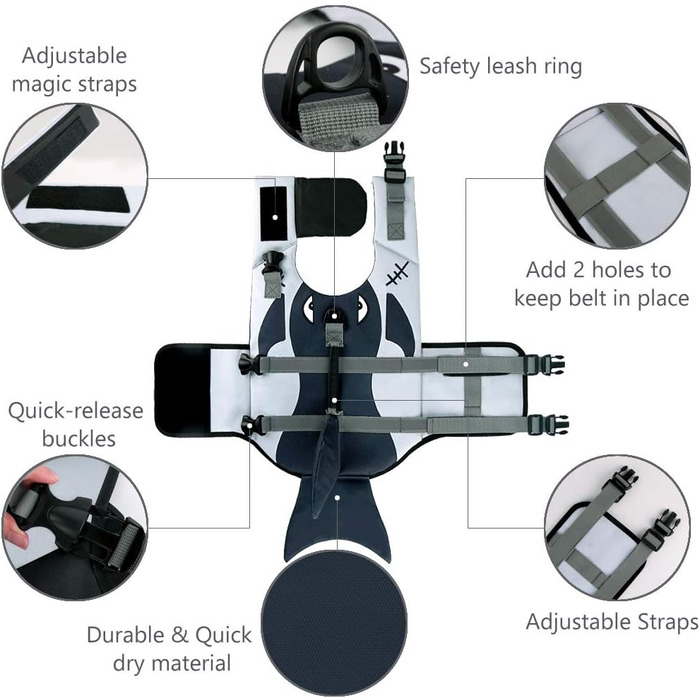 Adjustable magic straps

Safety leash ring

Add 2 holes to keep belt in place

Quick-release buckles

Durable & Quick dry material

Adjustable Straps