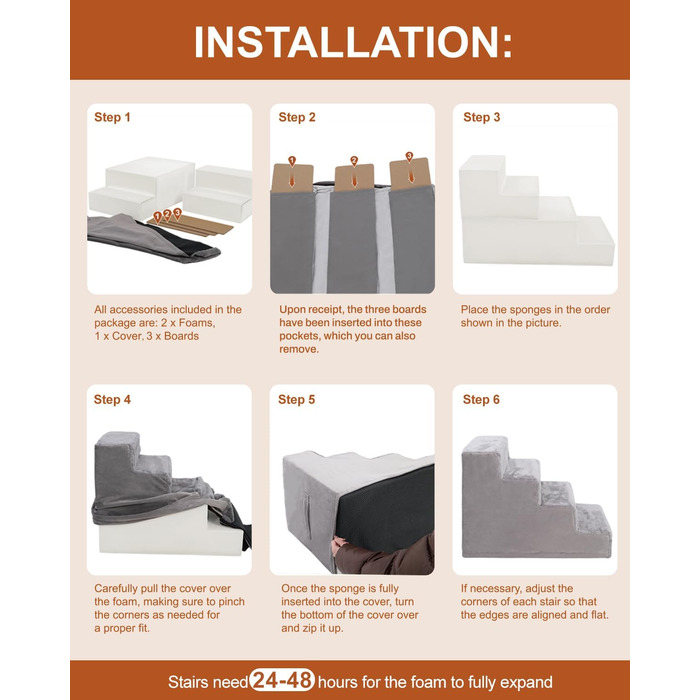 INSTALLATION:

Step 1

1 2 3

All accessories included in the package are: 2 x Foams, 1 x Cover, 3 x Boards

Step 2

1 2 3

Upon receipt, the three boards have been inserted into these pockets, which you can also remove.

Step 3

Place the sponges in the order shown in the picture.

Step 4

Carefully pull the cover over the foam, making sure to pinch the corners as needed for a proper fit.

Step 5

Once the sponge is fully inserted into the cover, turn the bottom of the cover over and zip it up.

Step 6

If necessary, adjust the corners of each stair so that the edges are aligned and flat.

Stairs need 24-48 hours for the foam to fully expand