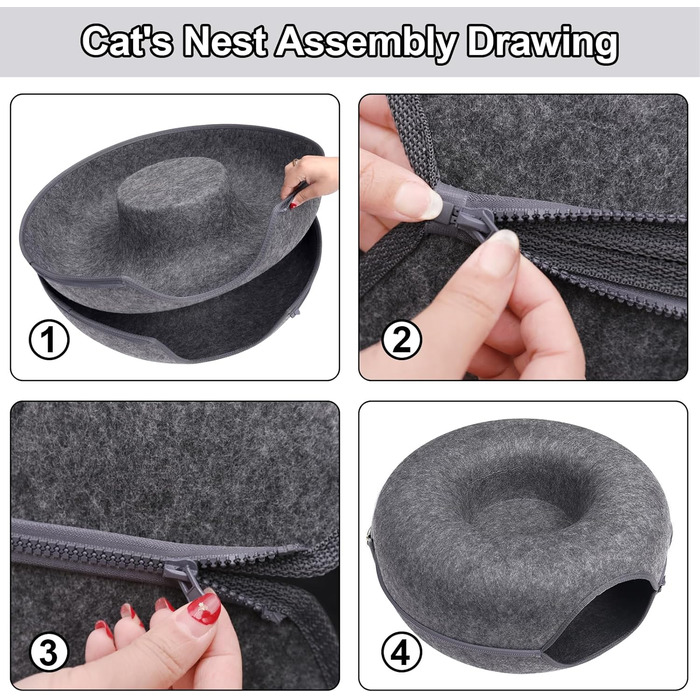 Cat's Nest Assembly Drawing

1

2

3

4